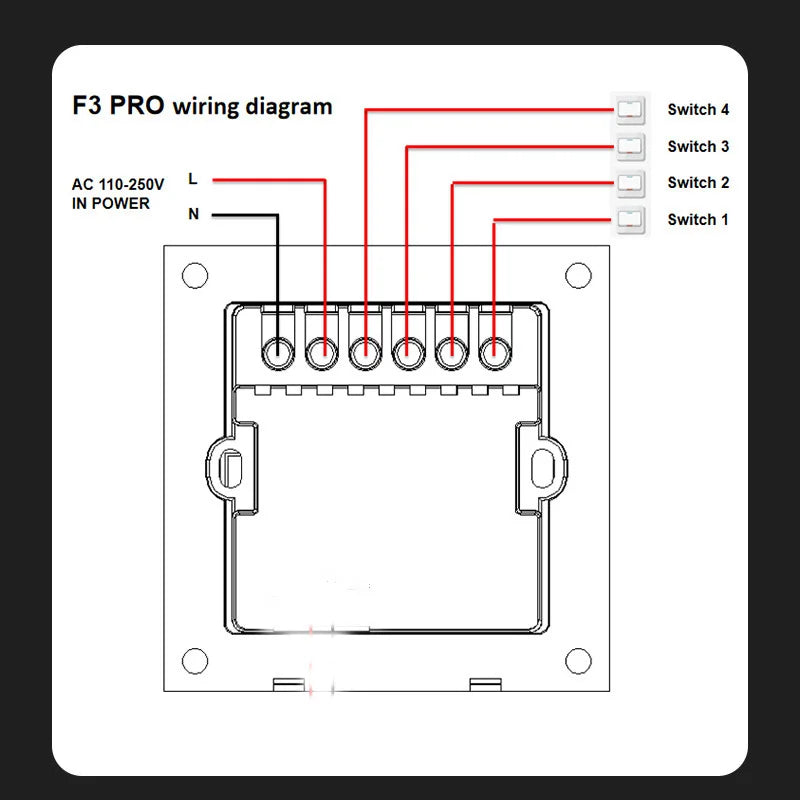 F3 PRO wiring diagram

AC 110-250V
IN POWER

L

N

Switch 4

Switch 3

Switch 2

Switch 1