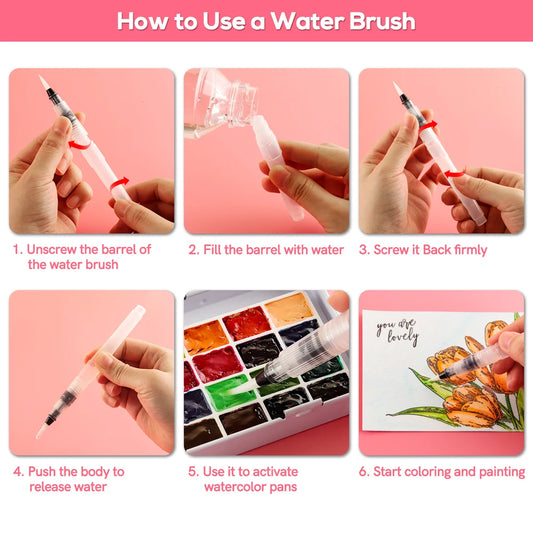 How to Use a Water Brush

1. Unscrew the barrel of the water brush

2. Fill the barrel with water

3. Screw it Back firmly

4. Push the body to release water

5. Use it to activate watercolor pans

you are lovely

6. Start coloring and painting