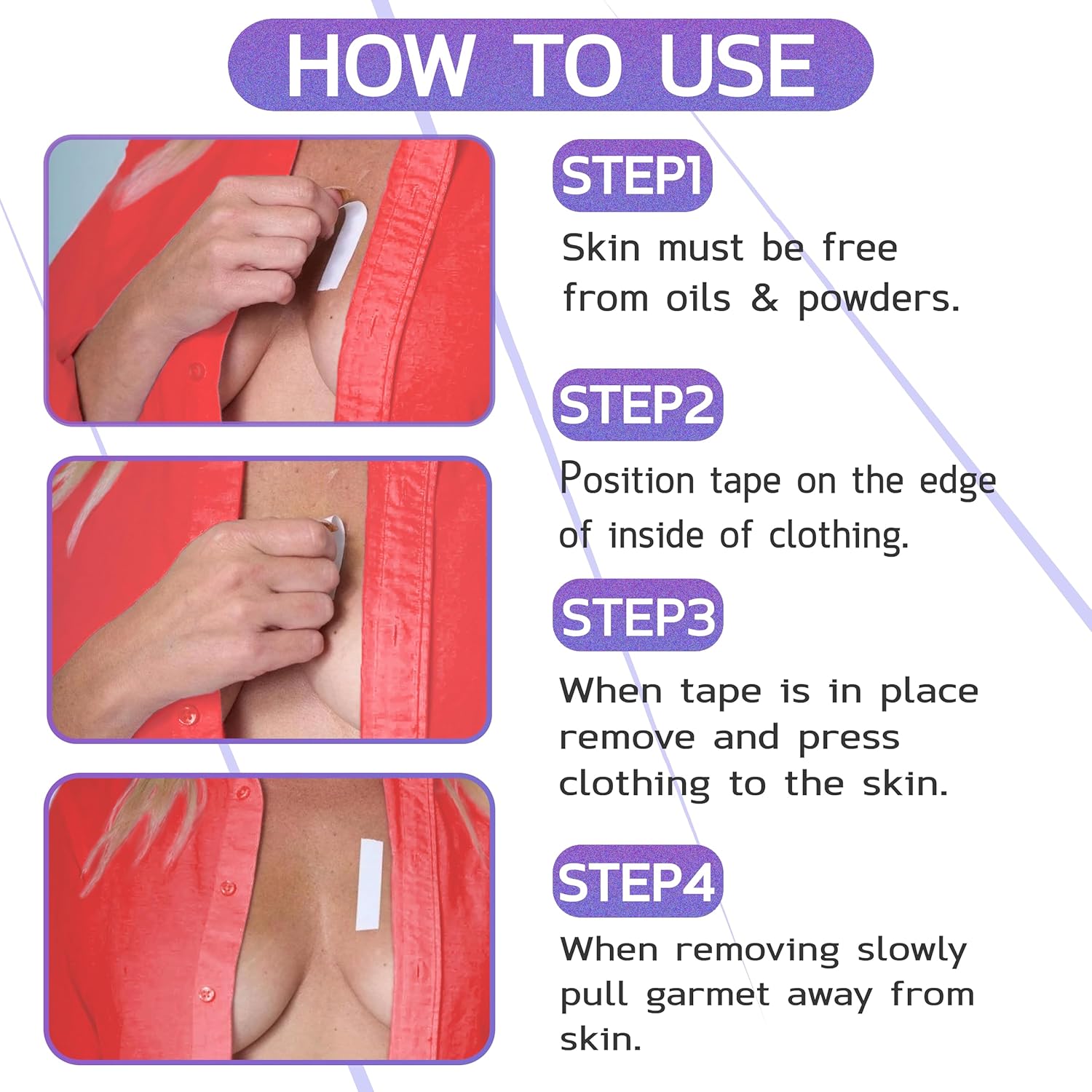 HOW TO USE

STEP1

Skin must be free from oils & powders.

STEP2

Position tape on the edge of inside of clothing.

STEP3

When tape is in place remove and press clothing to the skin.

STEP4

When removing slowly pull garmet away from skin.