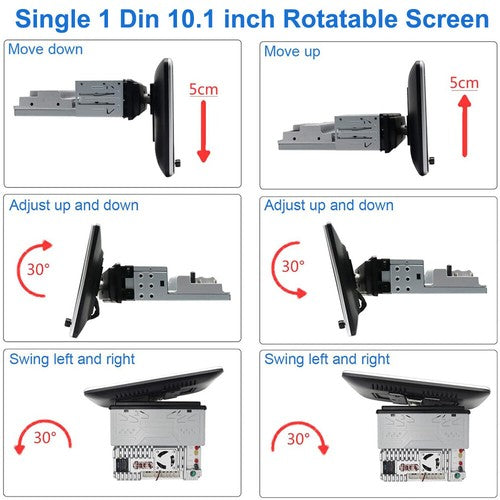 Single 1 Din 10.1 inch Rotatable Screen

Move down

5cm

Move up

5cm

Adjust up and down

30°

Adjust up and down

30°

Swing left and right

30°

Swing left and right

30°