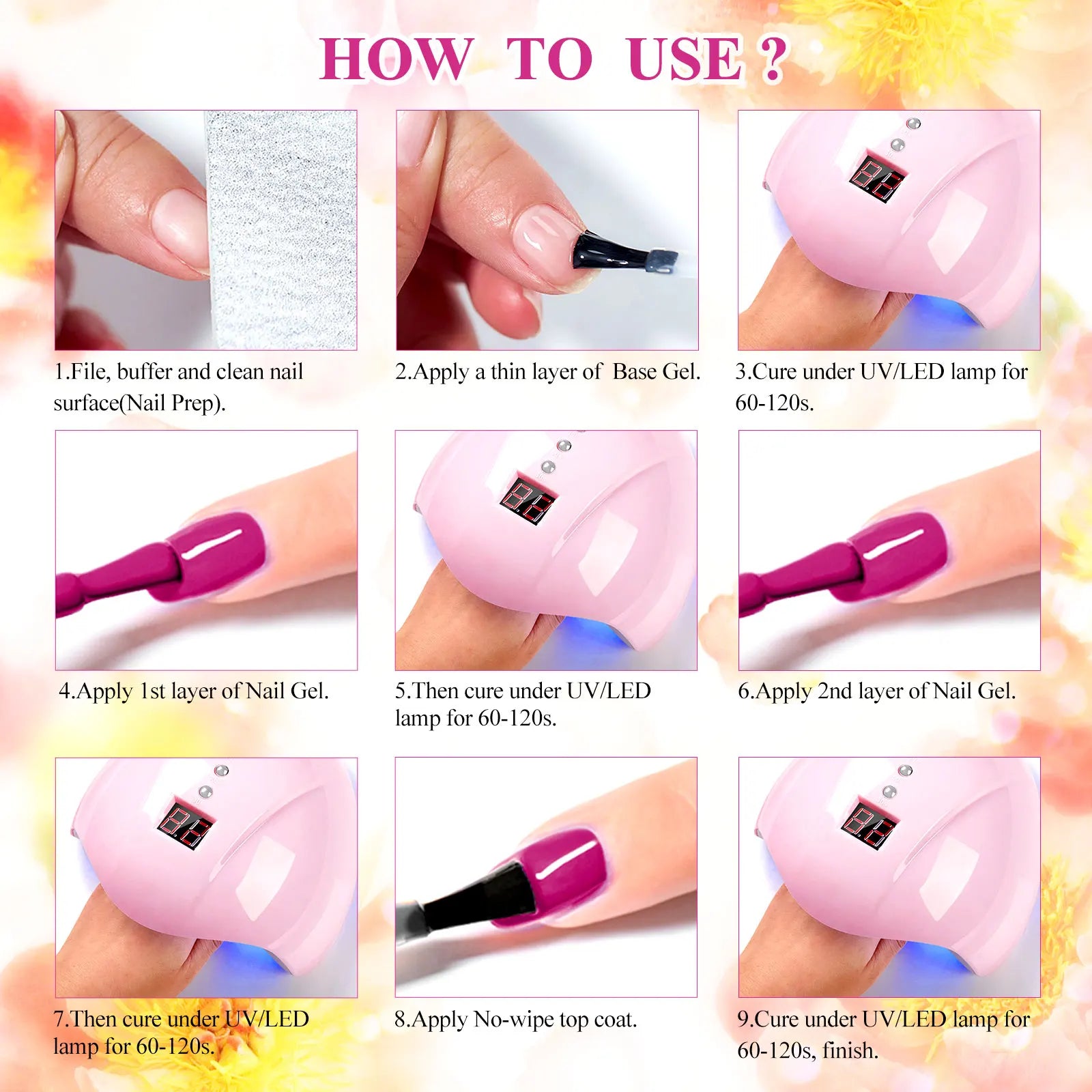 HOW TO USE ?

1.File, buffer and clean nail surface(Nail Prep).

2.Apply a thin layer of  Base Gel.

3.Cure under UV/LED lamp for 60-120s.

4.Apply 1st layer of Nail Gel.

5.Then cure under UV/LED lamp for 60-120s.

6.Apply 2nd layer of Nail Gel.

7.Then cure under UV/LED lamp for 60-120s.

8.Apply No-wipe top coat.

9.Cure under UV/LED lamp for 60-120s, finish.