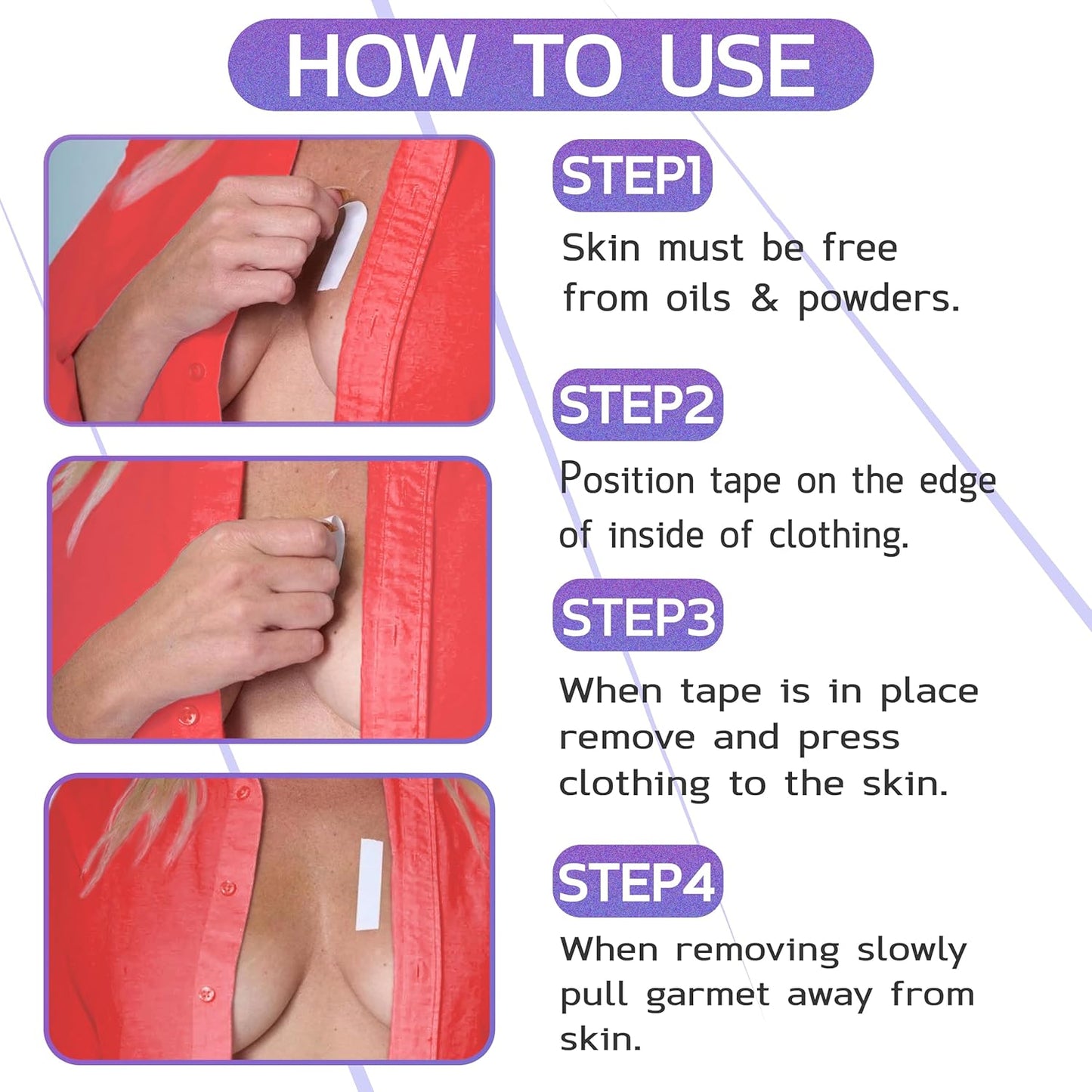 HOW TO USE

STEP1

Skin must be free from oils & powders.

STEP2

Position tape on the edge of inside of clothing.

STEP3

When tape is in place remove and press clothing to the skin.

STEP4

When removing slowly pull garmet away from skin.