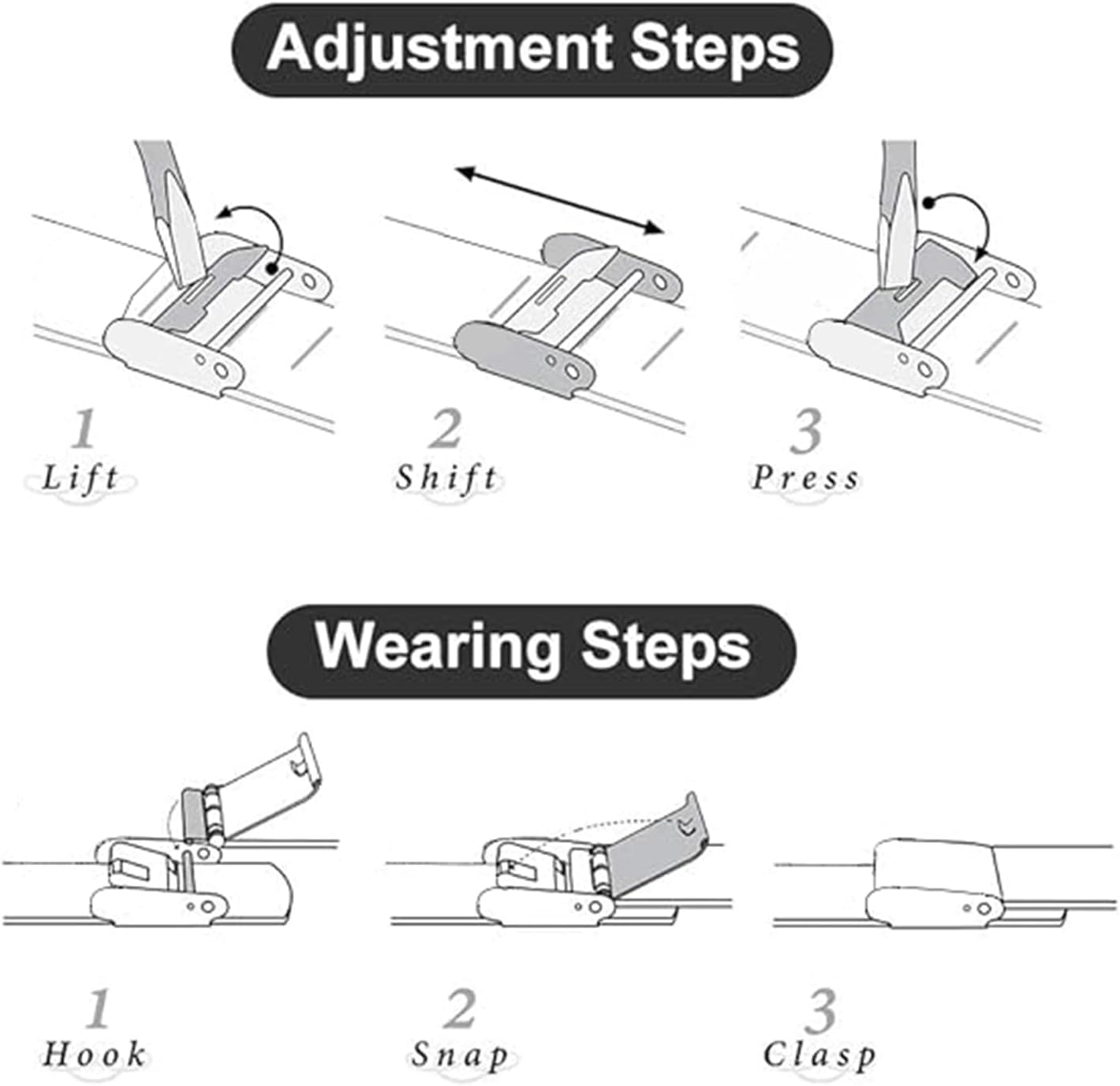 Adjustment Steps

1
Lift

2
Shift

3
Press

Wearing Steps

1
Hook

2
Snap

3
Clasp