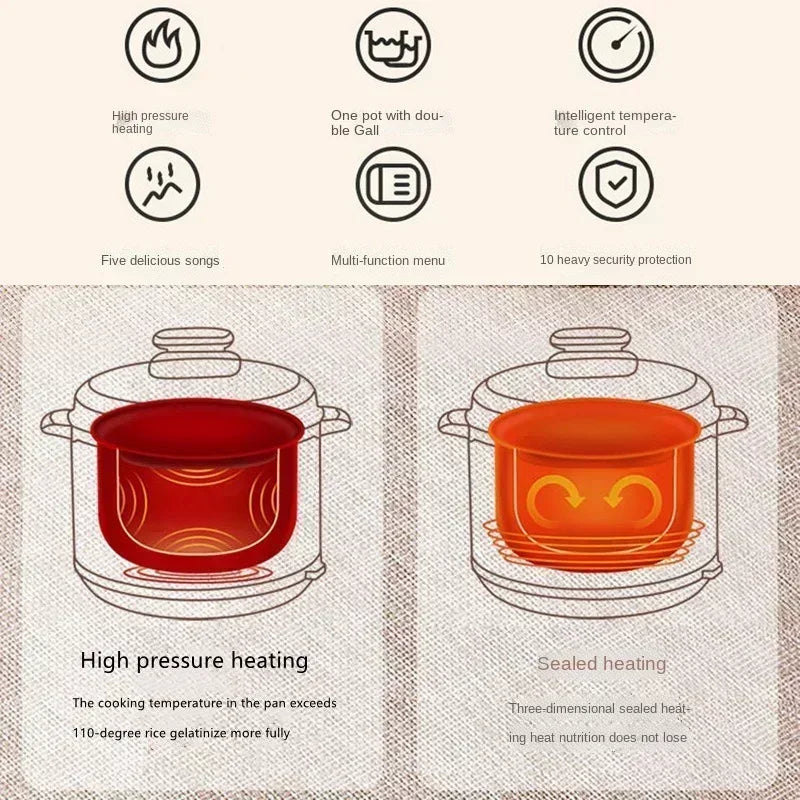 High pressure heating

One pot with double Gall

Intelligent temperature control

Five delicious songs

Multi-function menu

10 heavy security protection

High pressure heating

The cooking temperature in the pan exceeds 110-degree rice gelatinize more fully

Sealed heating

Three-dimensional sealed heating heat nutrition does not lose