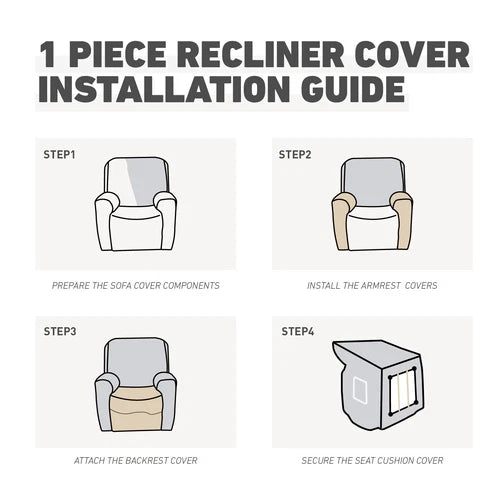 1 PIECE RECLINER COVER INSTALLATION GUIDE

STEP1

PREPARE THE SOFA COVER COMPONENTS

STEP2

INSTALL THE ARMREST COVERS

STEP3

ATTACH THE BACKREST COVER

STEP4

SECURE THE SEAT CUSHION COVER