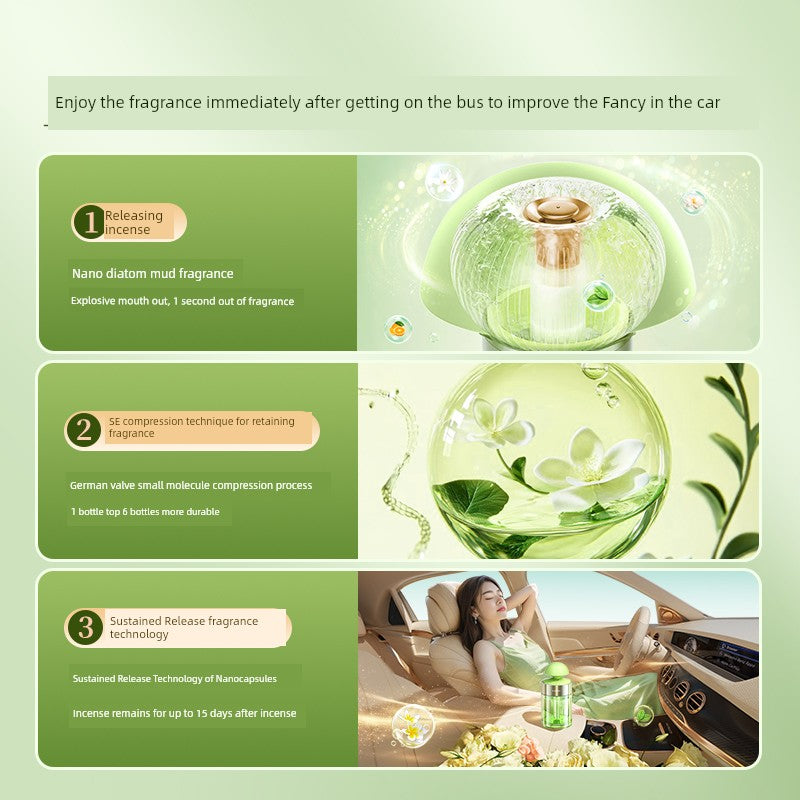 Enjoy the fragrance immediately after getting on the bus to improve the Fancy in the car

1 Releasing incense

Nano diatom mud fragrance

Explosive mouth out, 1 second out of fragrance

2 SE compression technique for retaining fragrance

German valve small molecule compression process

1 bottle top 6 bottles more durable

3 Sustained Release fragrance technology

Sustained Release Technology of Nanocapsules

Incense remains for up to 15 days after incense