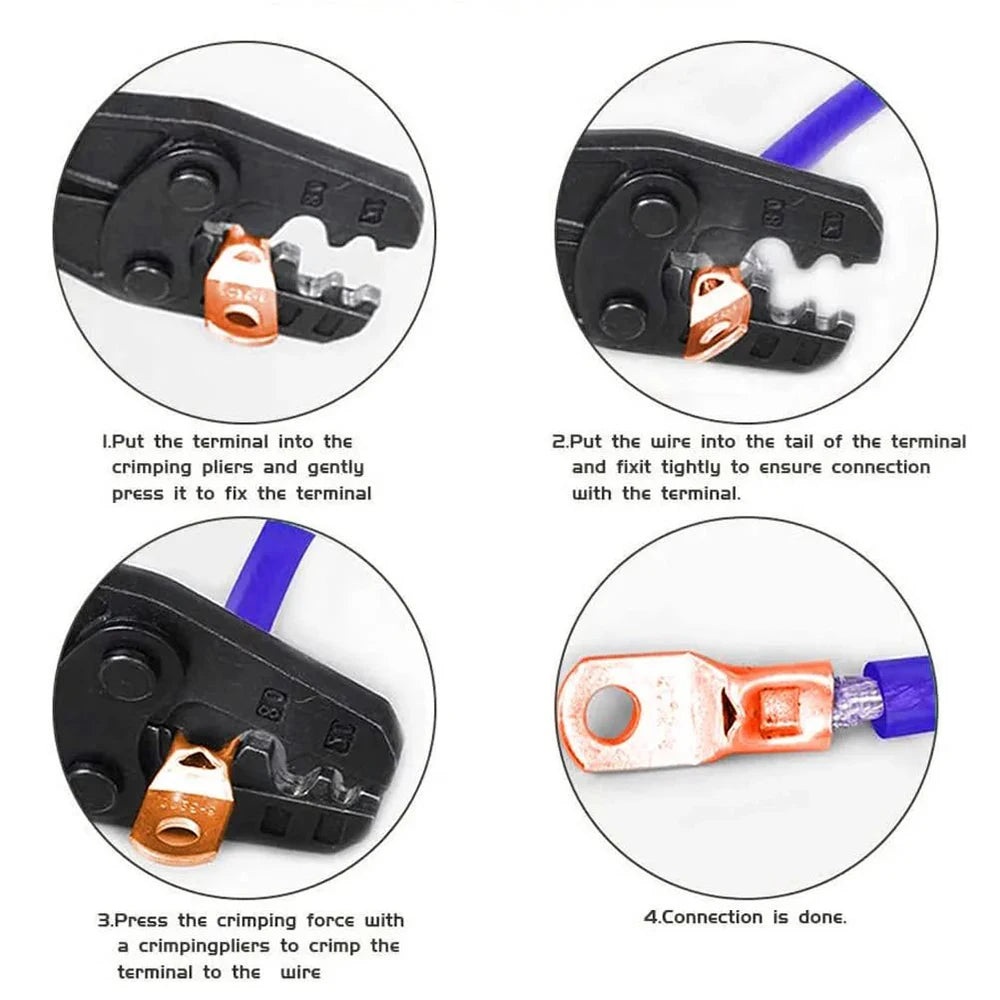 1.Put the terminal into the crimping pliers and gently press it to fix the terminal

2.Put the wire into the tail of the terminal and fixit tightly to ensure connection with the terminal.

3.Press the crimping force with a crimpingpliers to crimp the terminal to the wire

4.Connection is done.