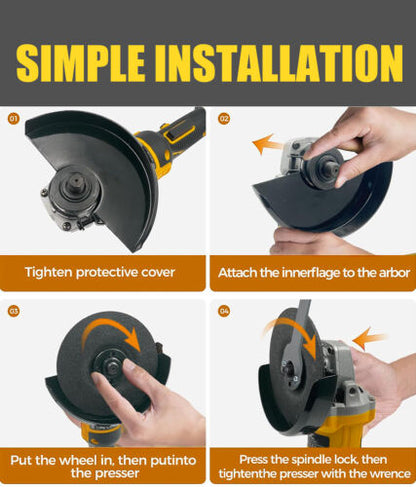 SIMPLE INSTALLATION

01

Tighten protective cover

02

Attach the innerflage to the arbor

03

Put the wheel in, then putinto the presser

04

Press the spindle lock, then tightenthe presser with the wrence