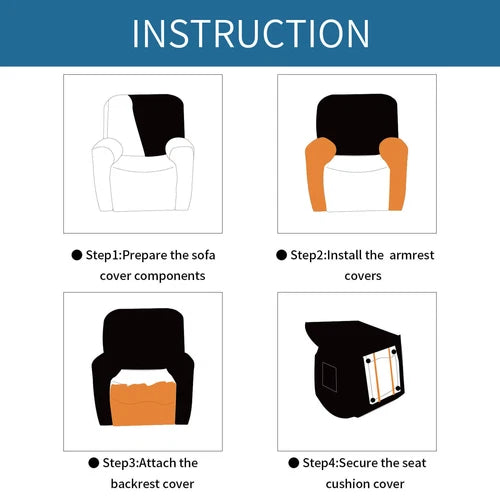 INSTRUCTION

● Step1:Prepare the sofa cover components

● Step2:Install the  armrest covers

● Step3:Attach the backrest cover

● Step4:Secure the seat cushion cover