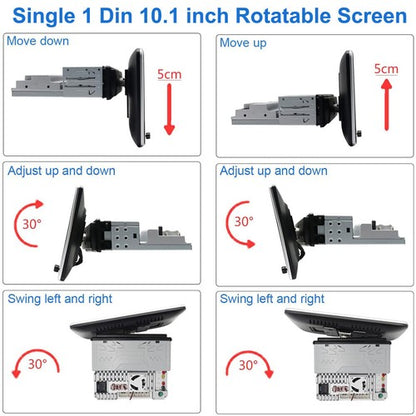 Single 1 Din 10.1 inch Rotatable Screen

Move down

5cm

Move up

5cm

Adjust up and down

30°

Adjust up and down

30°

Swing left and right

30°

Swing left and right

30°