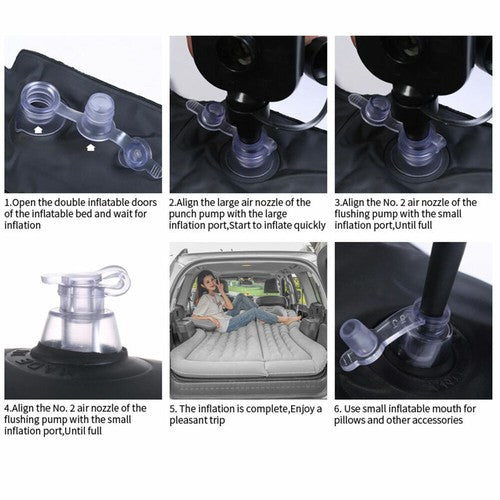 1.Open the double inflatable doors of the inflatable bed and wait for inflation

2.Align the large air nozzle of the punch pump with the large inflation port,Start to inflate quickly

3.Align the No. 2 air nozzle of the flushing pump with the small inflation port,Until full

4.Align the No. 2 air nozzle of the flushing pump with the small inflation port,Until full

5. The inflation is complete,Enjoy a pleasant trip

6. Use small inflatable mouth for pillows and other accessories